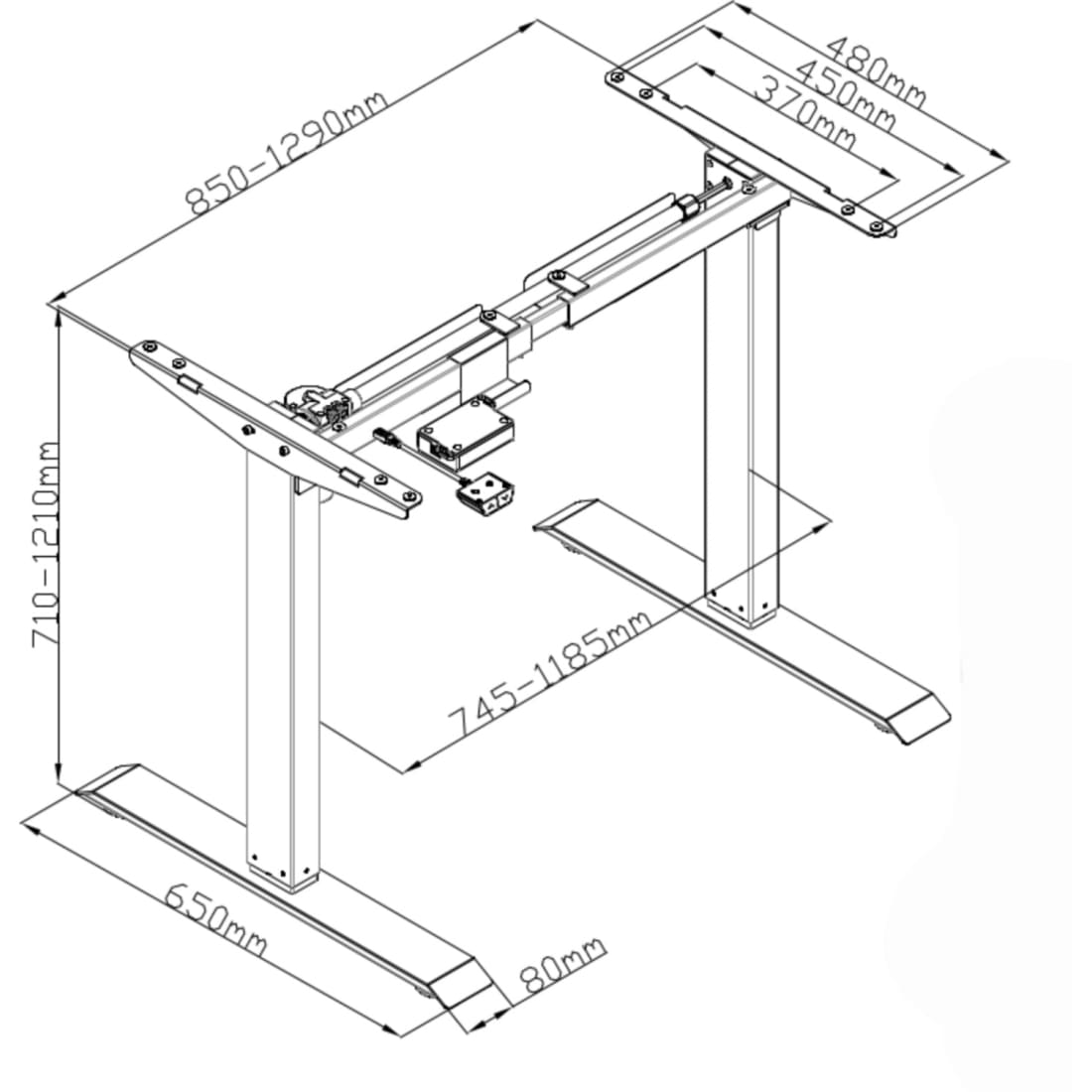 850-1290mm
480mm
450mm
370mm
710-1210mm
745-1185mm
650mm
80mm